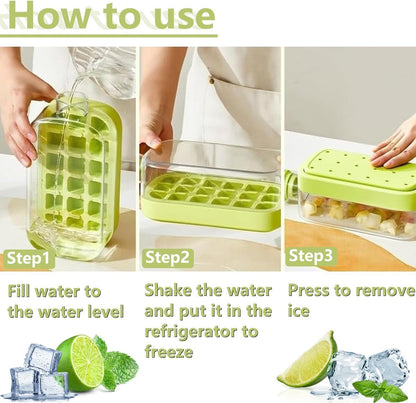 How to use

Step1

Fill water to the water level

Step2

Shake the water and put it in the refrigerator to freeze

Step3

Press to remove ice